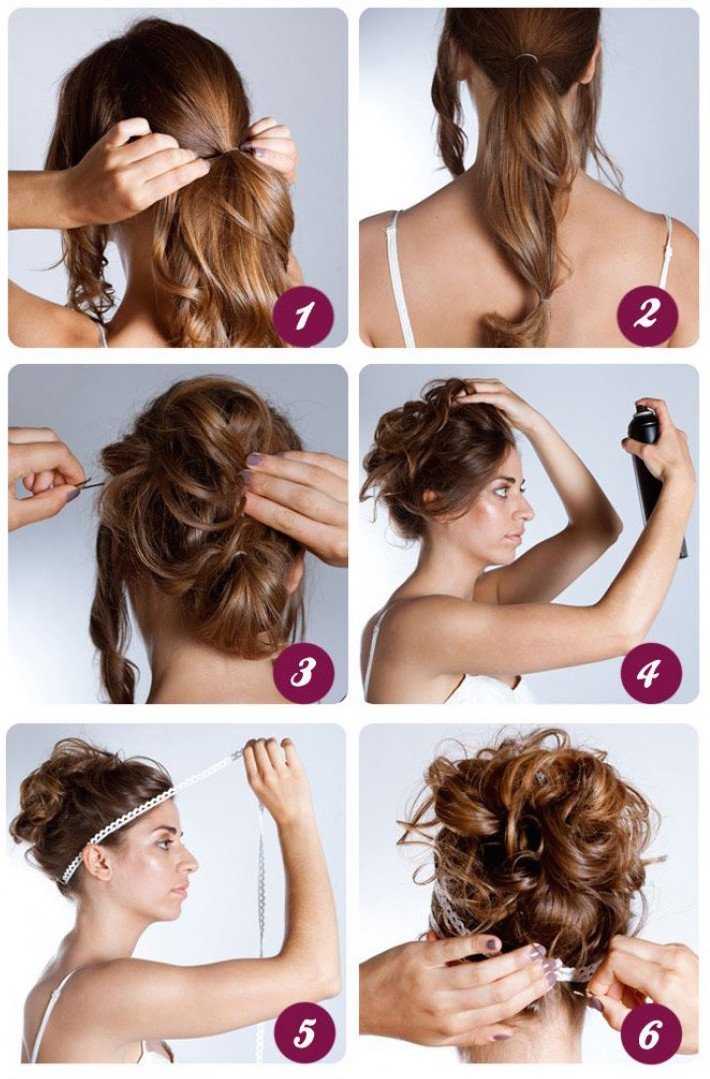 1
2
3
4
5
6