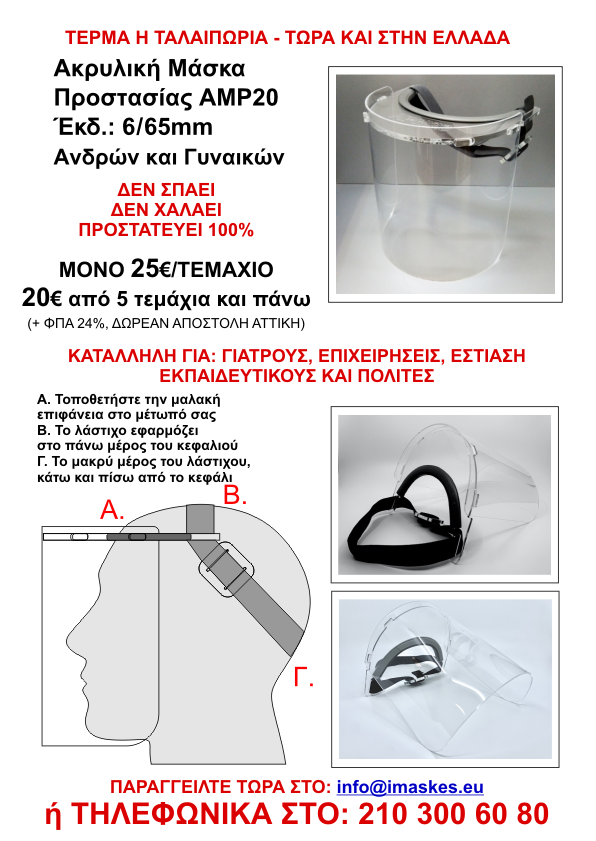 ΤΕΡΜΑ Η ΤΑΛΑΙΠΩΡΙΑ - ΤΩΡΑ ΚΑΙ ΣΤΗΝ ΕΛΛΑΔΑ

Ακρυλική Μάσκα Προστασίας AMP20 Έκδ.: 6/65mm Ανδρών και Γυναικών

ΔΕΝ ΣΠΑΕΙ
ΔΕΝ ΧΑΛΑΕΙ
ΠΡΟΣΤΑΤΕΥΕΙ 100%

ΜΟΝΟ 25€/ΤΕΜΑΧΙΟ
20€ από 5 τεμάχια και πάνω
(+ ΦΠΑ 24%, ΔΩΡΕΑΝ ΑΠΟΣΤΟΛΗ ΑΤΤΙΚΗ)

ΚΑΤΑΛΛΗΛΗ ΓΙΑ: ΓΙΑΤΡΟΥΣ, ΕΠΙΧΕΙΡΗΣΕΙΣ, ΕΣΤΙΑΣΗ ΕΚΠΑΙΔΕΥΤΙΚΟΥΣ ΚΑΙ ΠΟΛΙΤΕΣ

Α. Τοποθετήστε την μαλακή επιφάνεια στο μέτωπό σας
Β. Το λάστιχο εφαρμόζει στο πάνω μέρος του κεφαλιού
Γ. Το μακρύ μέρος του λάστιχου, κάτω και πίσω από το κεφάλι

Α.
Β.
Γ.

ΠΑΡΑΓΓΕΙΛΤΕ ΤΩΡΑ ΣΤΟ: info@imaskes.eu
ή ΤΗΛΕΦΩΝΙΚΑ ΣΤΟ: 210 300 60 80