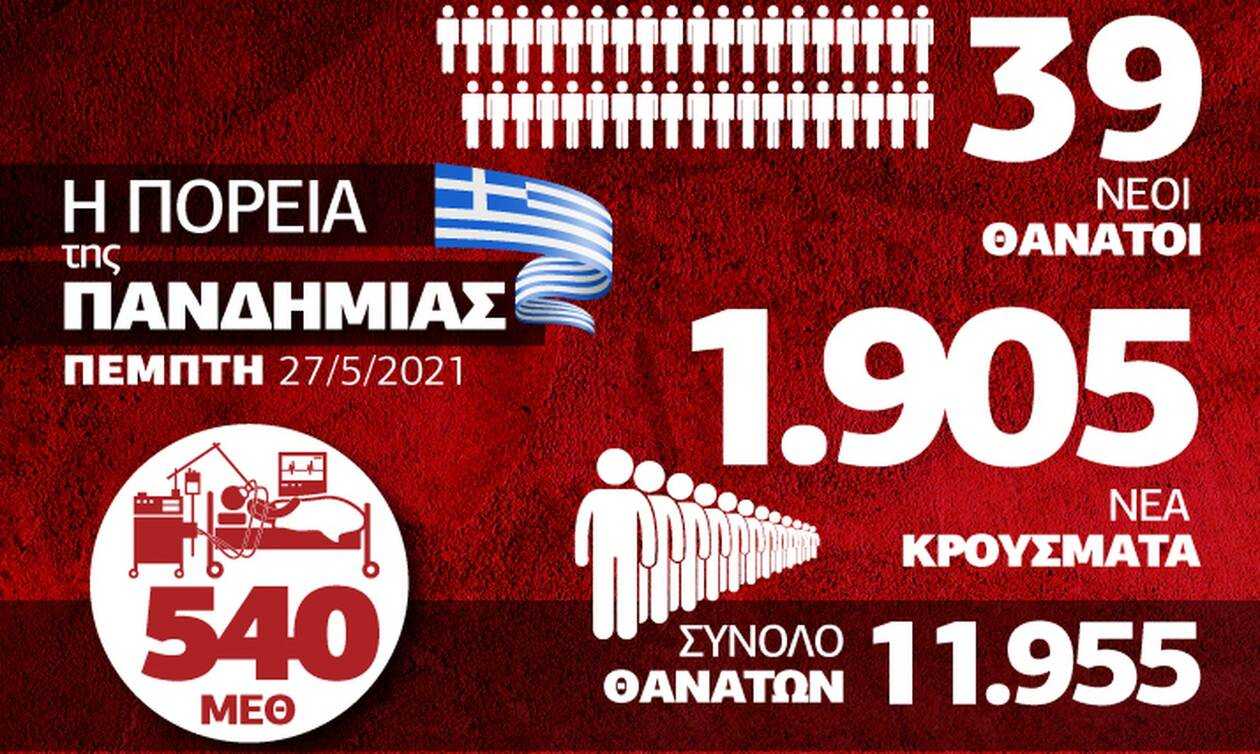 Η ΠΟΡΕΙΑ της ΠΑΝΔΗΜΙΑΣ
ΠΕΜΠΤΗ 27/5/2021

39
ΝΕΟΙ ΘΑΝΑΤΟΙ

1.905
ΝΕΑ ΚΡΟΥΣΜΑΤΑ

540
ΜΕΘ

ΣΥΝΟΛΟ ΘΑΝΑΤΩΝ 11.955