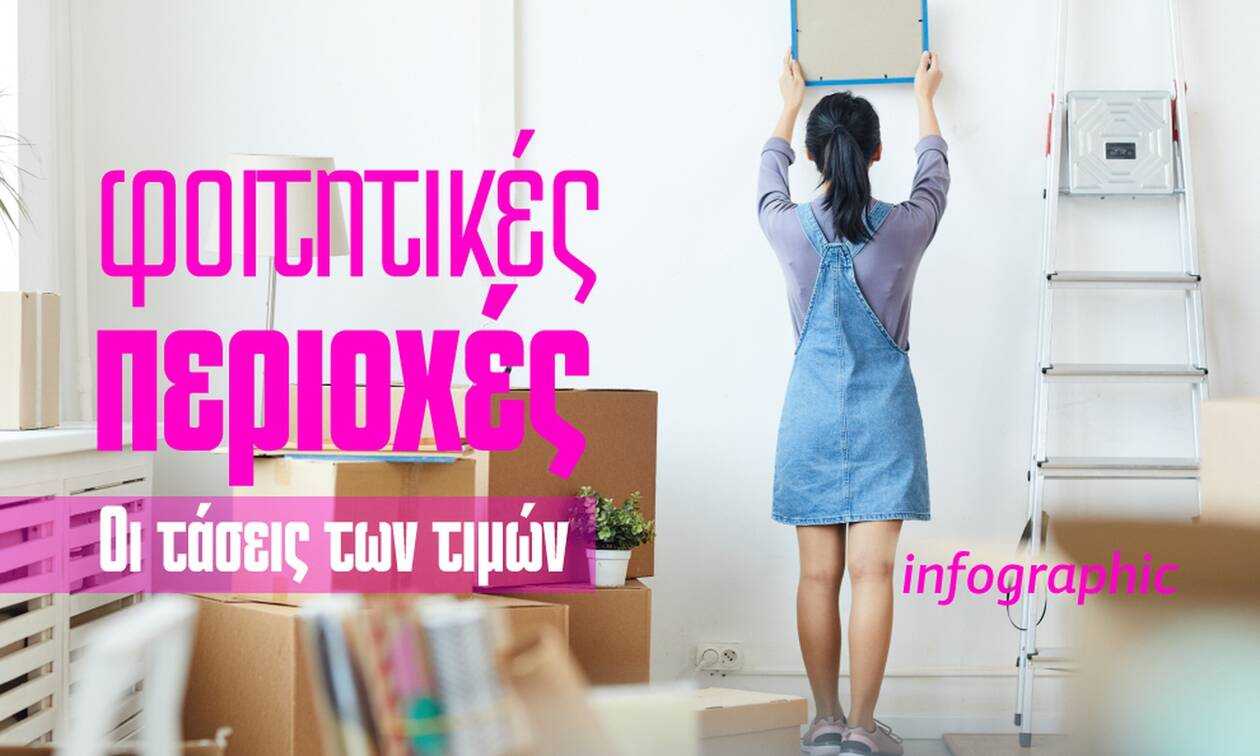 φοιτητικές
περιοχές

Οι τάσεις των τιμών

infographic