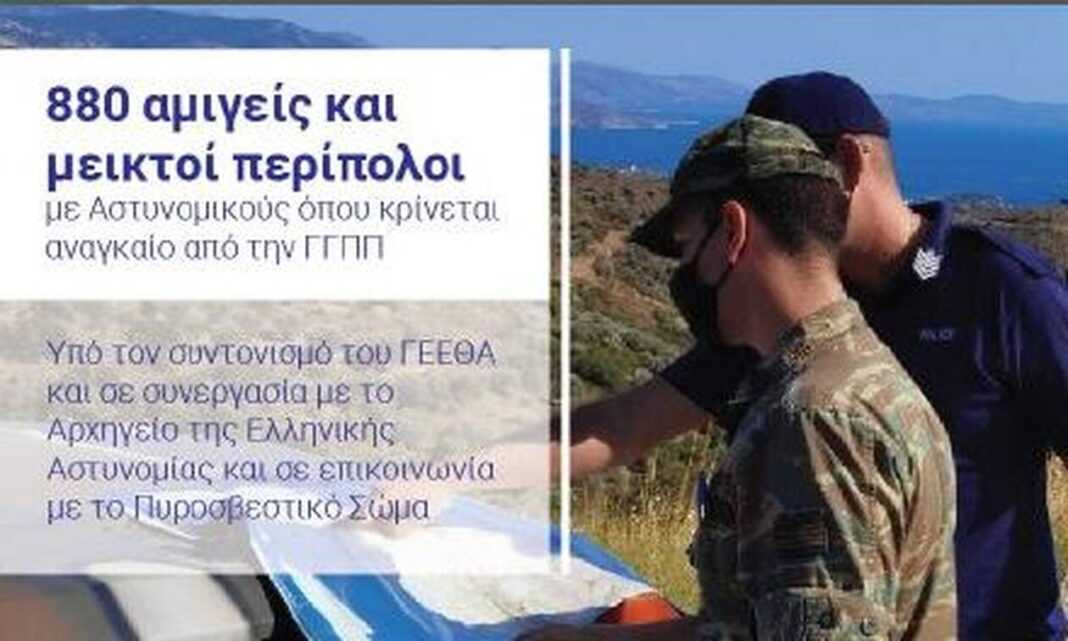 880 αμιγείς και μεικτοί περίπολοι
με Αστυνομικούς όπου κρίνεται αναγκαίο από την ΓΓΠΠ

Υπό τον συντονισμό του ΓΕΕΘΑ και σε συνεργασία με το Αρχηγείο της Ελληνικής Αστυνομίας και σε επικοινωνία με το Πυροσβεστικό Σώμα

POLICE