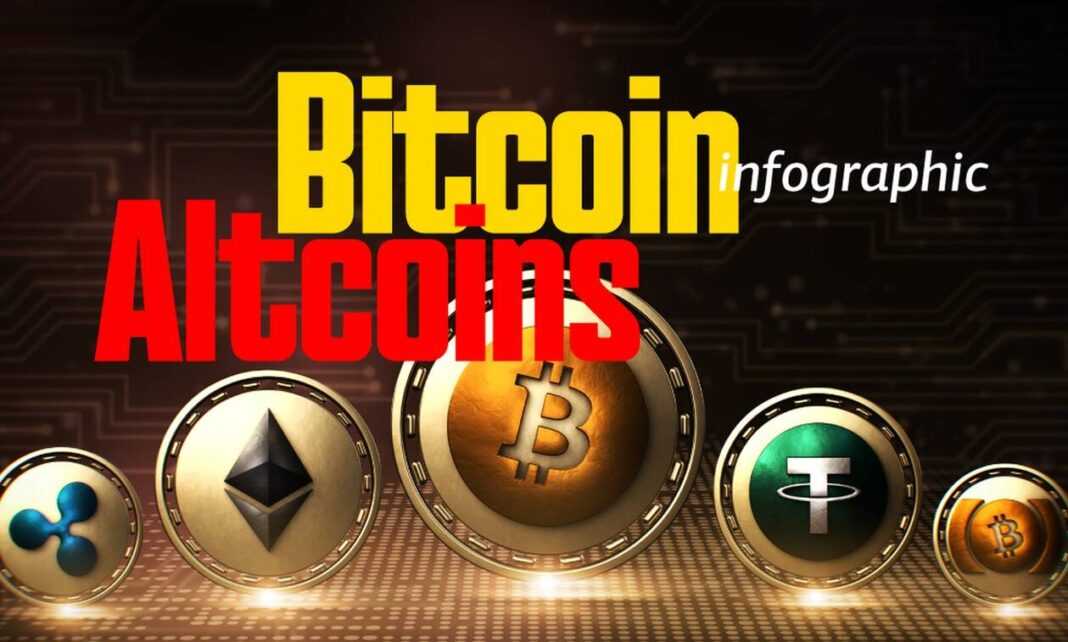 Bitcoin
infographic
Altcoins