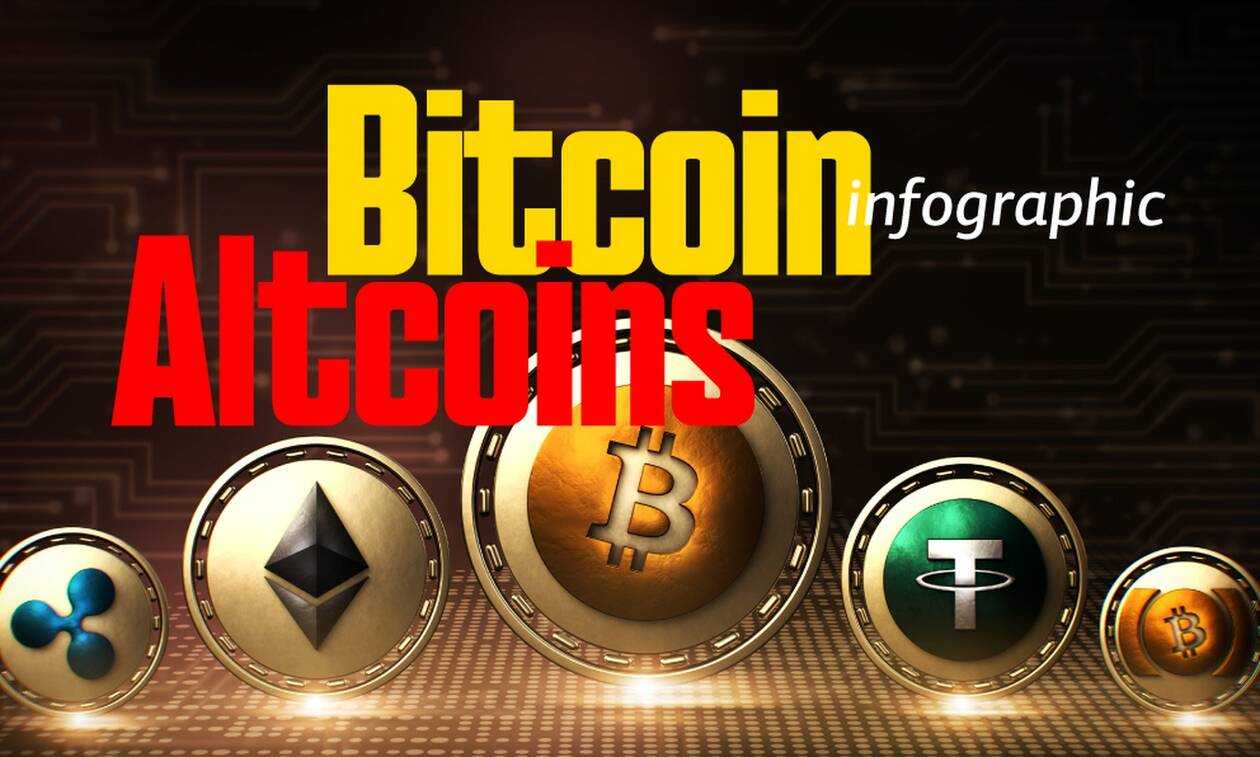 Bitcoin infographic
Altcoins