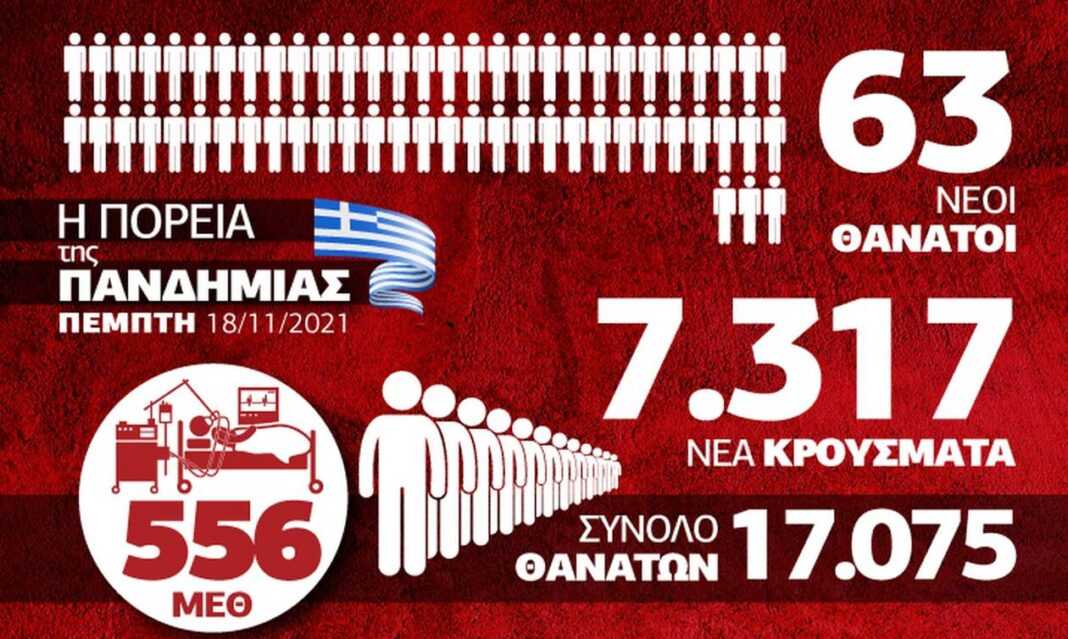 63
ΝΕΟΙ
ΘΑΝΑΤΟΙ

Η ΠΟΡΕΙΑ
της
ΠΑΝΔΗΜΙΑΣ
ΠΕΜΠΤΗ 18/11/2021

7.317
ΝΕΑ ΚΡΟΥΣΜΑΤΑ

556
ΜΕΘ

ΣΥΝΟΛΟ
ΘΑΝΑΤΩΝ 17.075