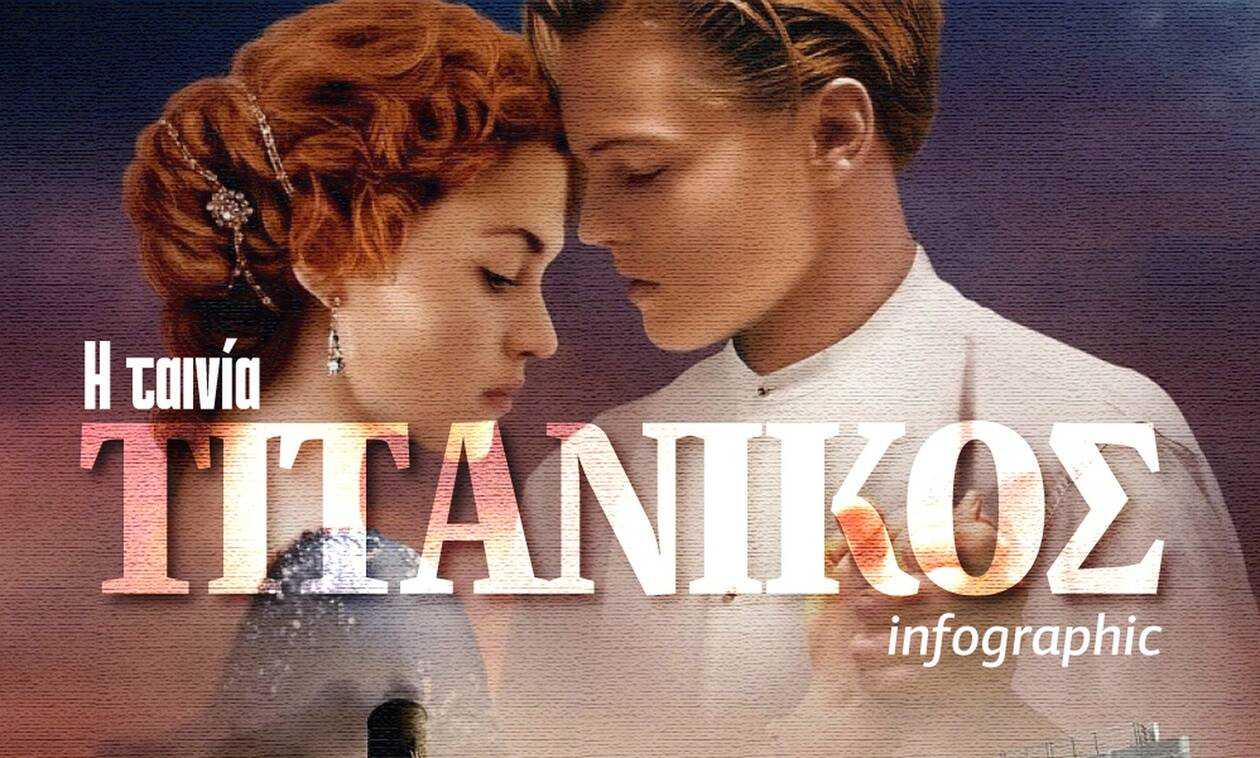 Η ταινία
ΤΙΤΑΝΙΚΟΣ
infographic