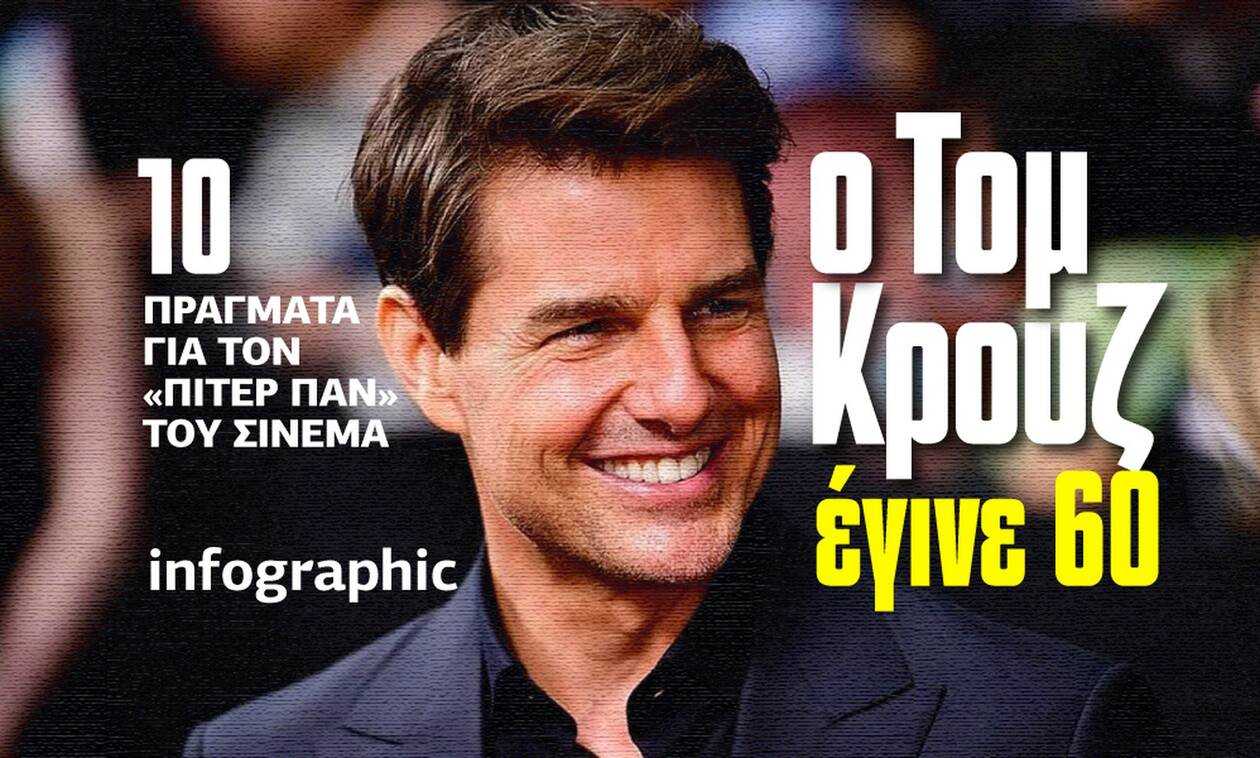 10
ΠΡΑΓΜΑΤΑ ΓΙΑ ΤΟΝ «ΠΙΤΕΡ ΠΑΝ» ΤΟΥ ΣΙΝΕΜΑ

infographic

ο Τομ Κρουζ έγινε 60