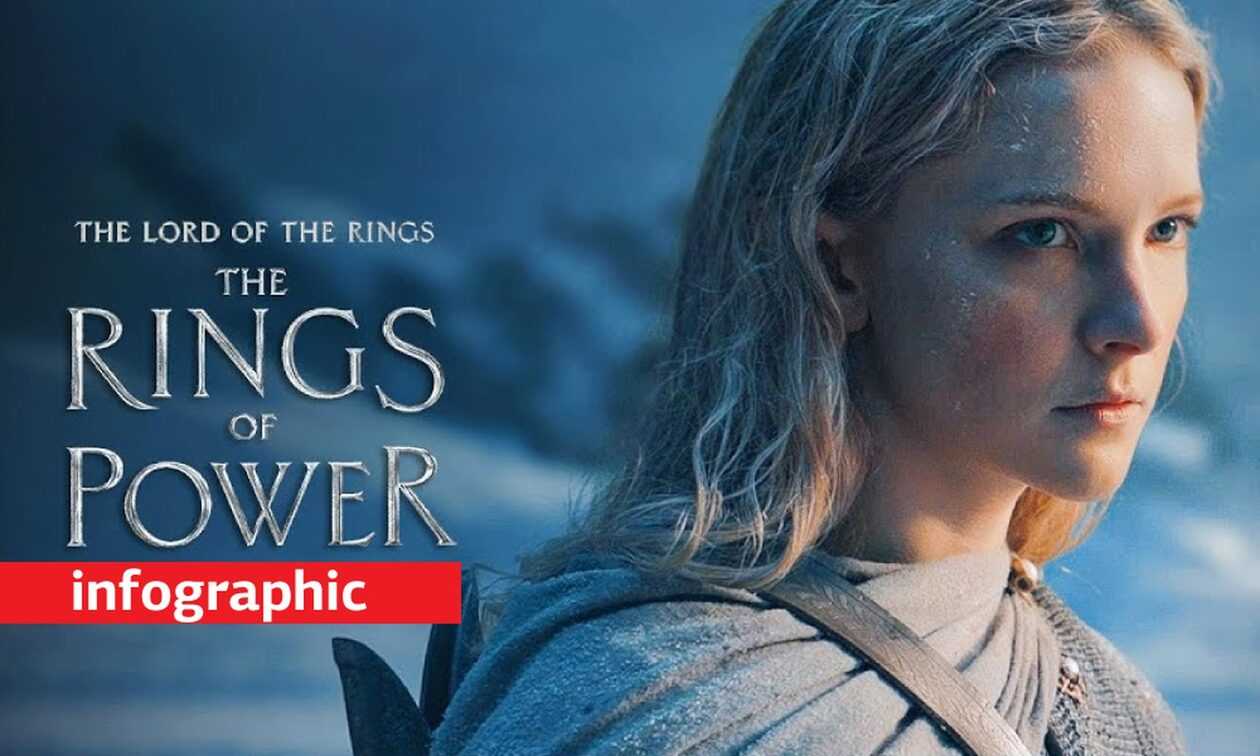 THE LORD OF THE RINGS
THE
RINGS
OF
POWER
infographic