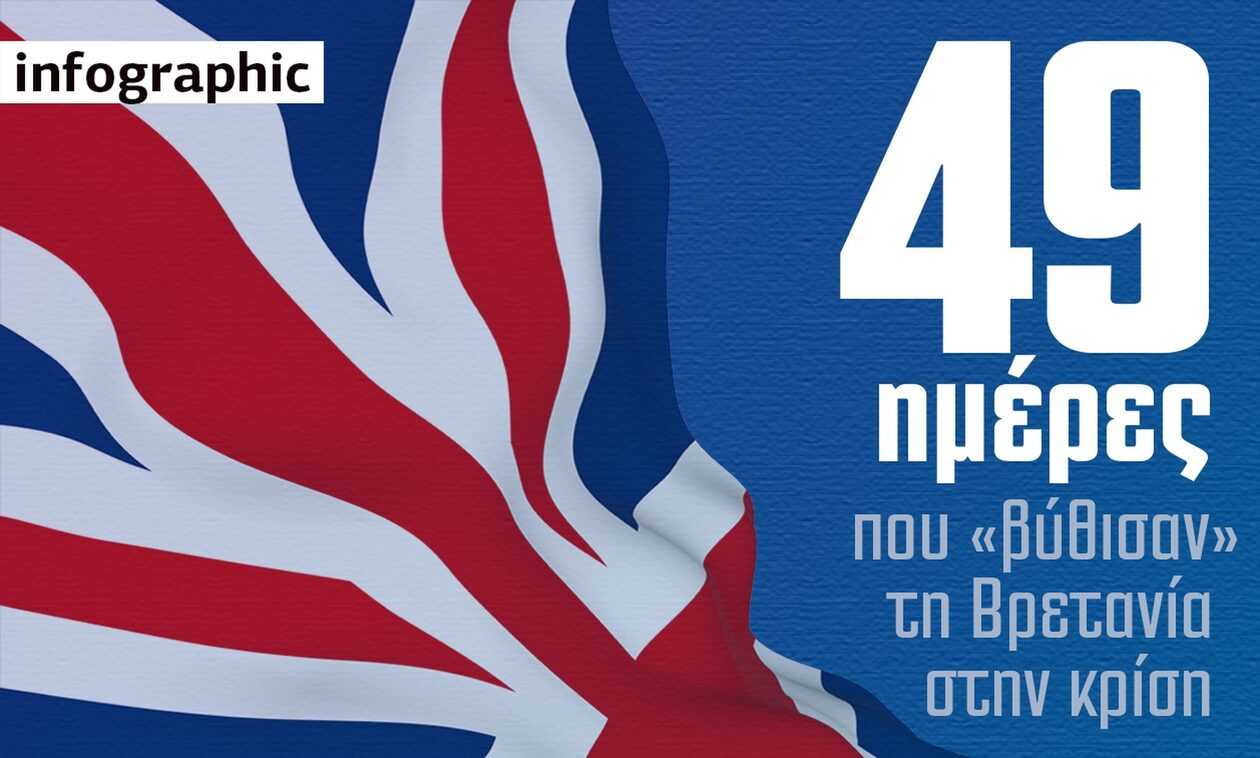 infographic

49 ημέρες

που «βύθισαν» τη Βρετανία στην κρίση