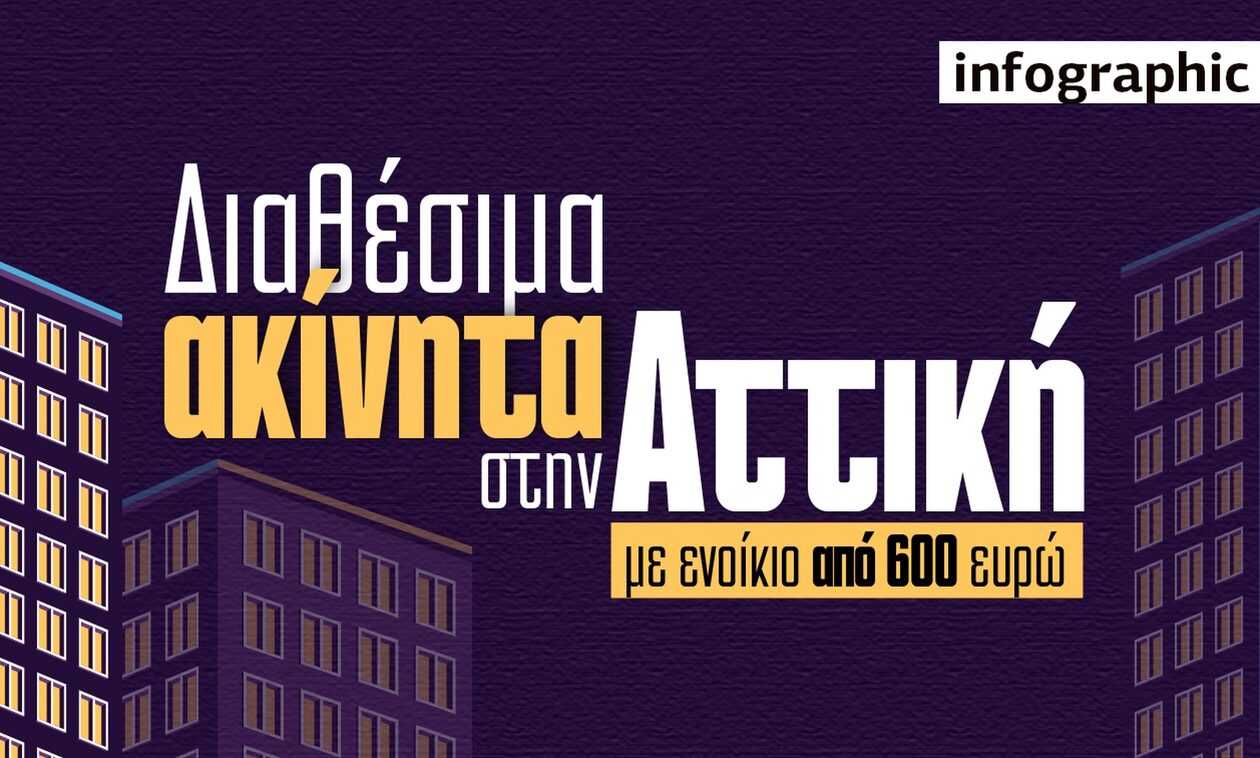 infographic

Διαθέσιμα ακίνητα στην Αττική

με ενοίκιο από 600 ευρώ