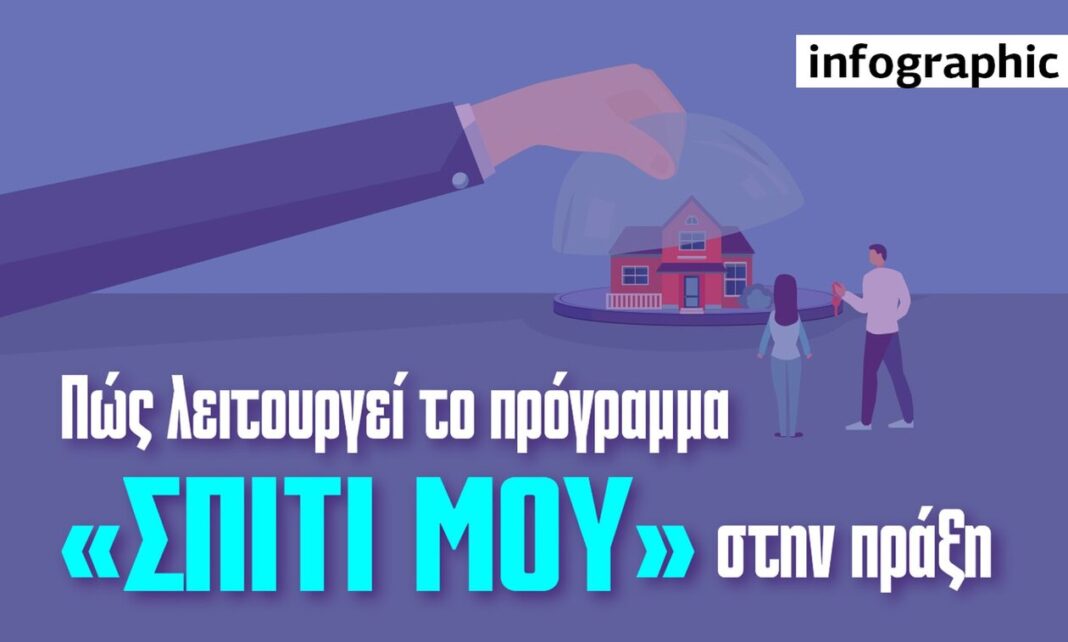 infographic

Πώς λειτουργεί το πρόγραμμα

«ΣΠΙΤΙ ΜΟΥ» στην πράξη