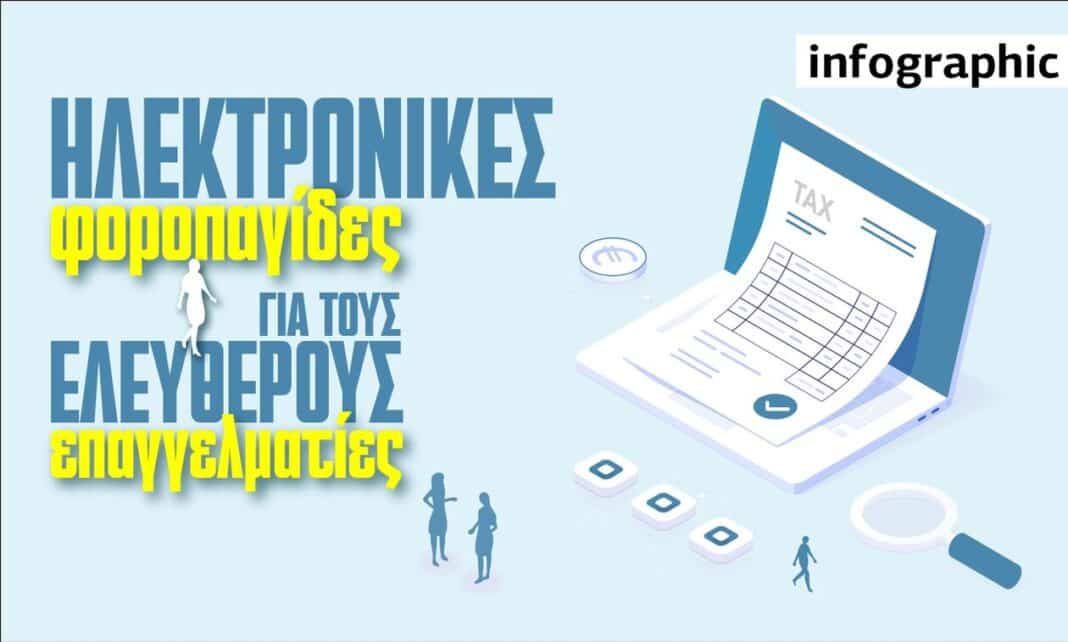 infographic

ΗΛΕΚΤΡΟΝΙΚΕΣ
φοροπαγίδες
ΓΙΑ ΤΟΥΣ
ΕΛΕΥΘΕΡΟΥΣ
επαγγελματίες

TAX