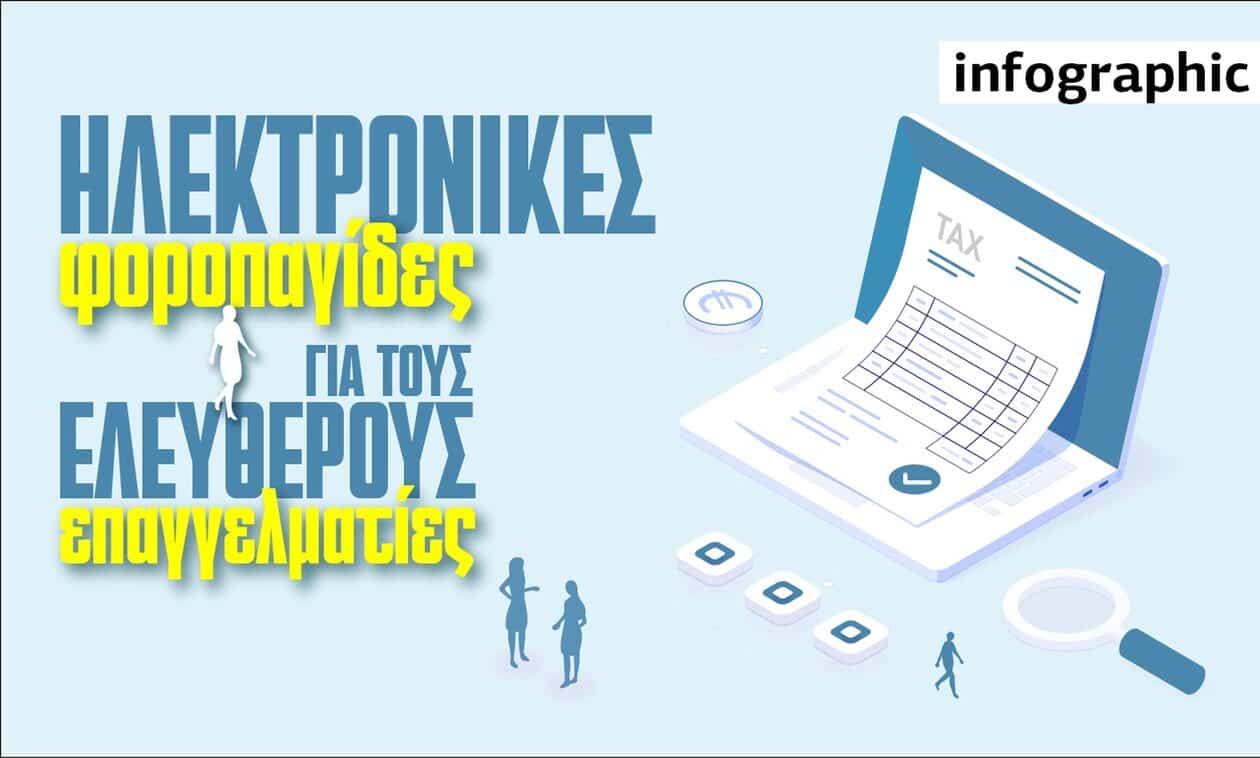 infographic

ΗΛΕΚΤΡΟΝΙΚΕΣ
φοροπαγίδες
ΓΙΑ ΤΟΥΣ
ΕΛΕΥΘΕΡΟΥΣ
επαγγελματίες

TAX