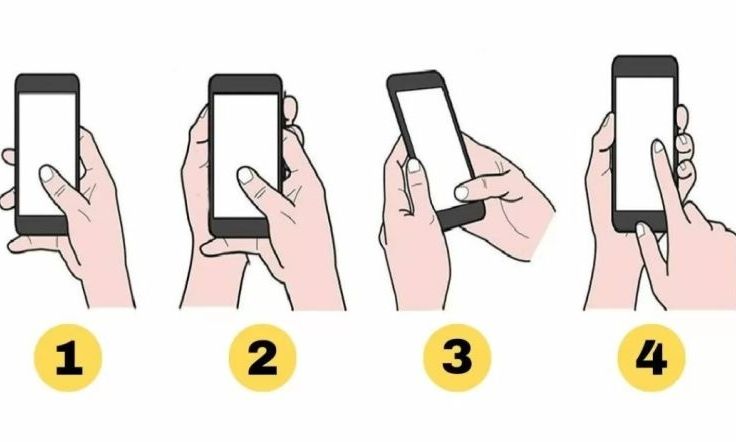 1

2

3

4